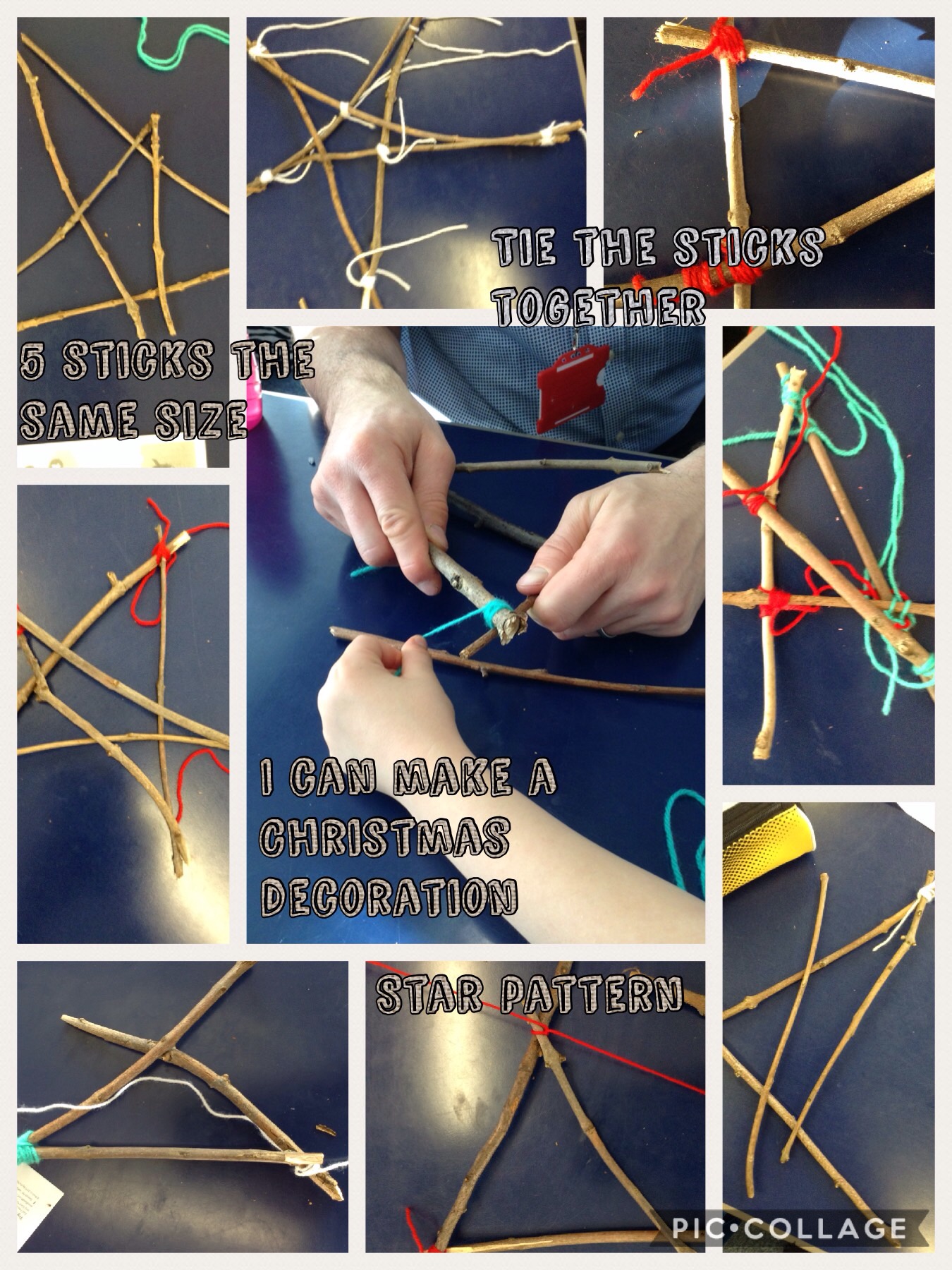 TIE THE STICKS TOGETHER

5 STICKS THE SAME SIZE

I CAN MAKE A CHRISTMAS DECORATION

STAR PATTERN

PIC•COLLAGE